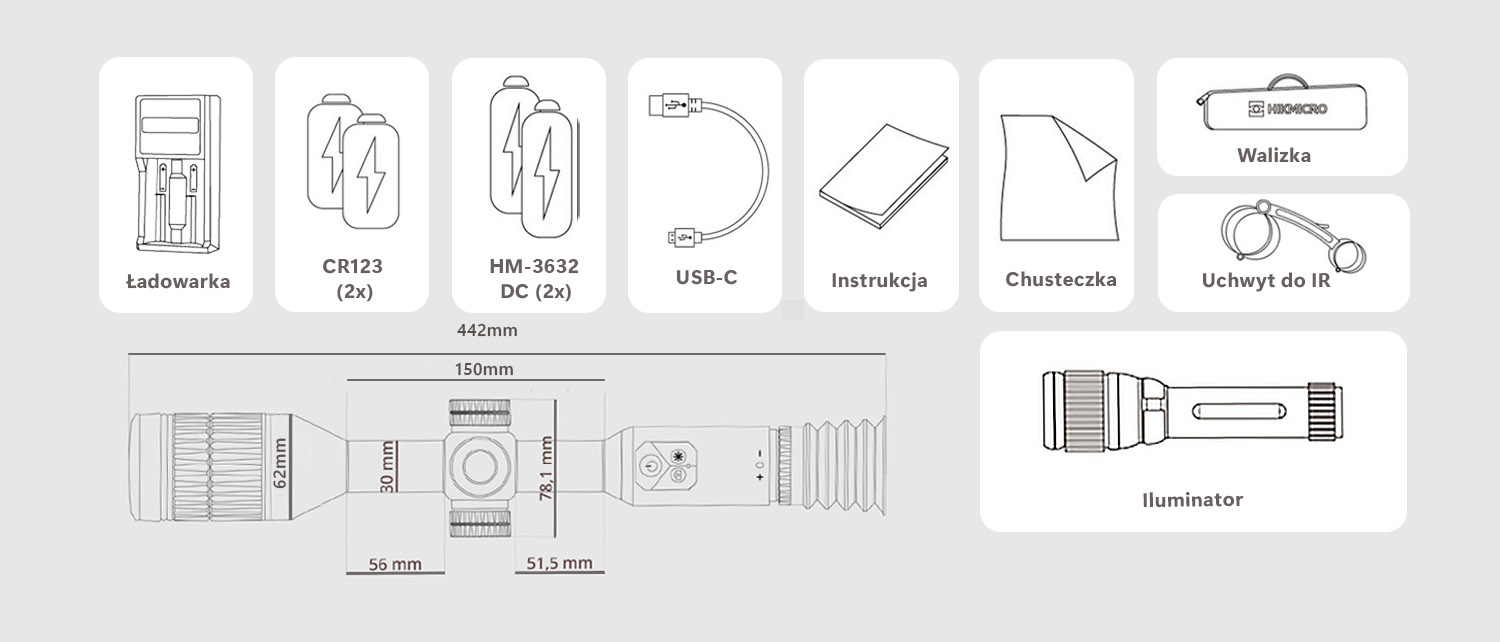 Ładowarka

CR123
(2x)

HM-3632
DC (2x)

USB-C

Instrukcja

Chusteczka

HIKMICRO

Walizka

Uchwyt do IR

442mm

150mm

62mm

30 mm

78,1 mm

56 mm

51,5 mm

Iluminator