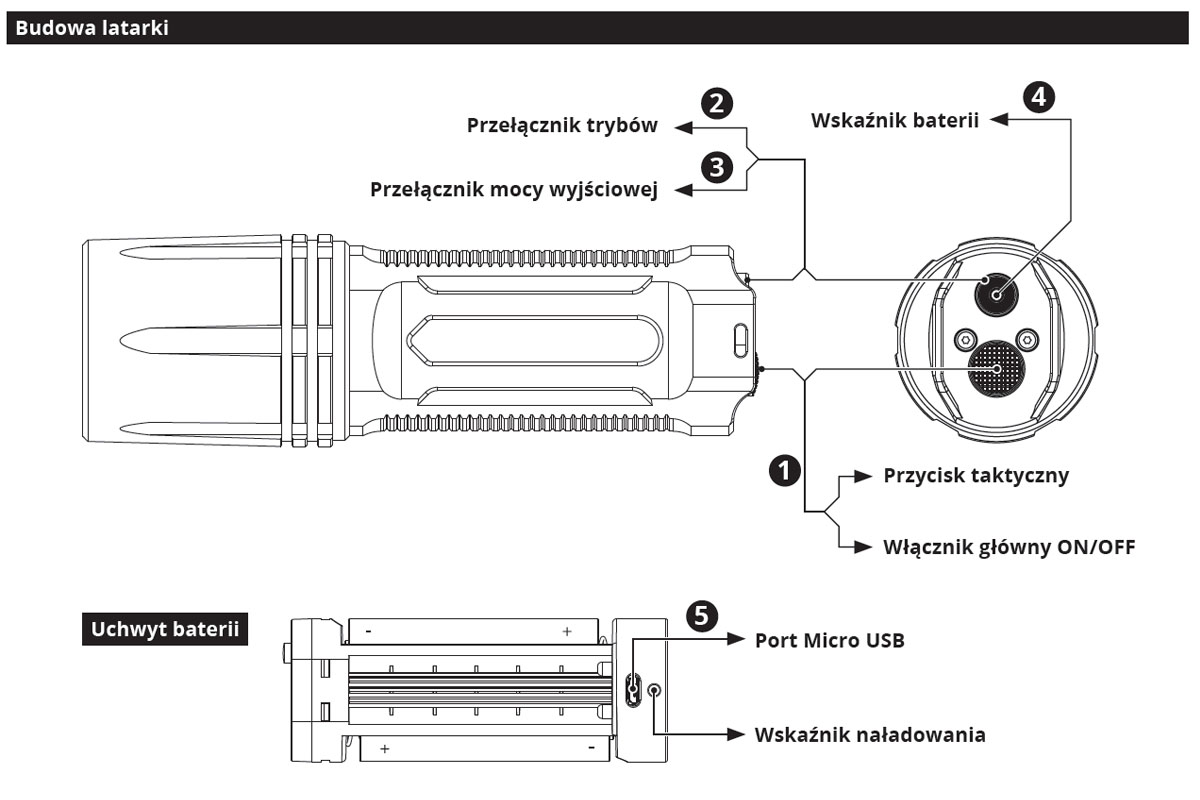 Budowa latarki

2
Przełącznik trybów

3
Przełącznik mocy wyjściowej

4
Wskaźnik baterii

1
Przycisk taktyczny

Włącznik główny ON/OFF

Uchwyt baterii

- +

+ -

5
Port Micro USB

Wskaźnik naładowania